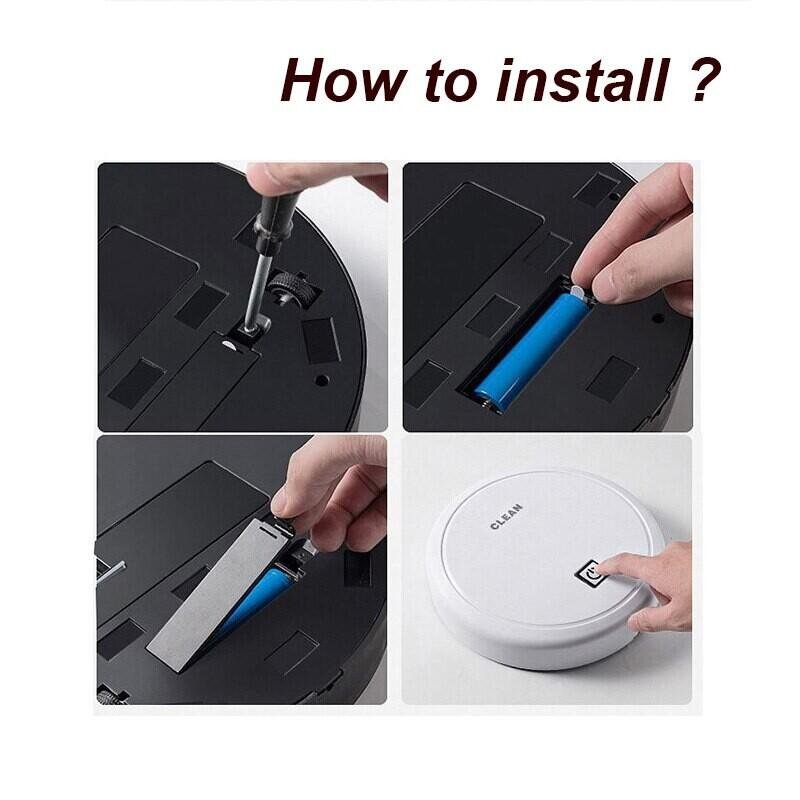 How to install ?

CLEAN